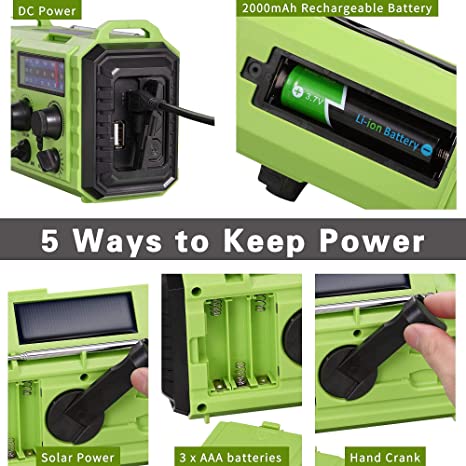 DC Power

2000mAh Rechargeable Battery

3.7V

Li-ion Battery

5 Ways to Keep Power

Solar Power

3 x AAA batteries

Hand Crank